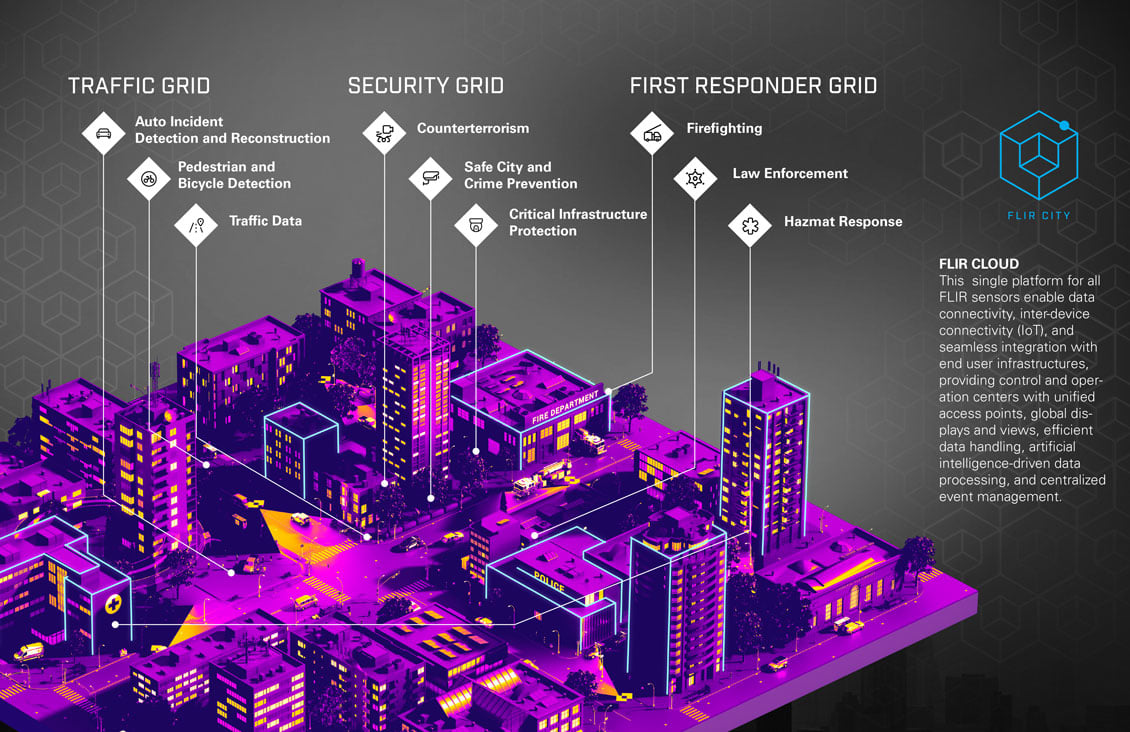 TRAFFIC GRID

Auto Incident Detection and Reconstruction

Pedestrian and Bicycle Detection

Traffic Data

SECURITY GRID

Counterterrorism

Safe City and Crime Prevention

Critical Infrastructure Protection

FIRST RESPONDER GRID

Firefighting

Law Enforcement

Hazmat Response

FLIR CITY

FLIR CLOUD
This single platform for all FLIR sensors enable data connectivity, inter-device connectivity (IoT), and seamless integration with end user infrastructures, providing control and operation centers with unified access points, global displays and views, efficient data handling, artificial intelligence-driven data processing, and centralized event management.

FIRE DEPARTMENT

POLICE